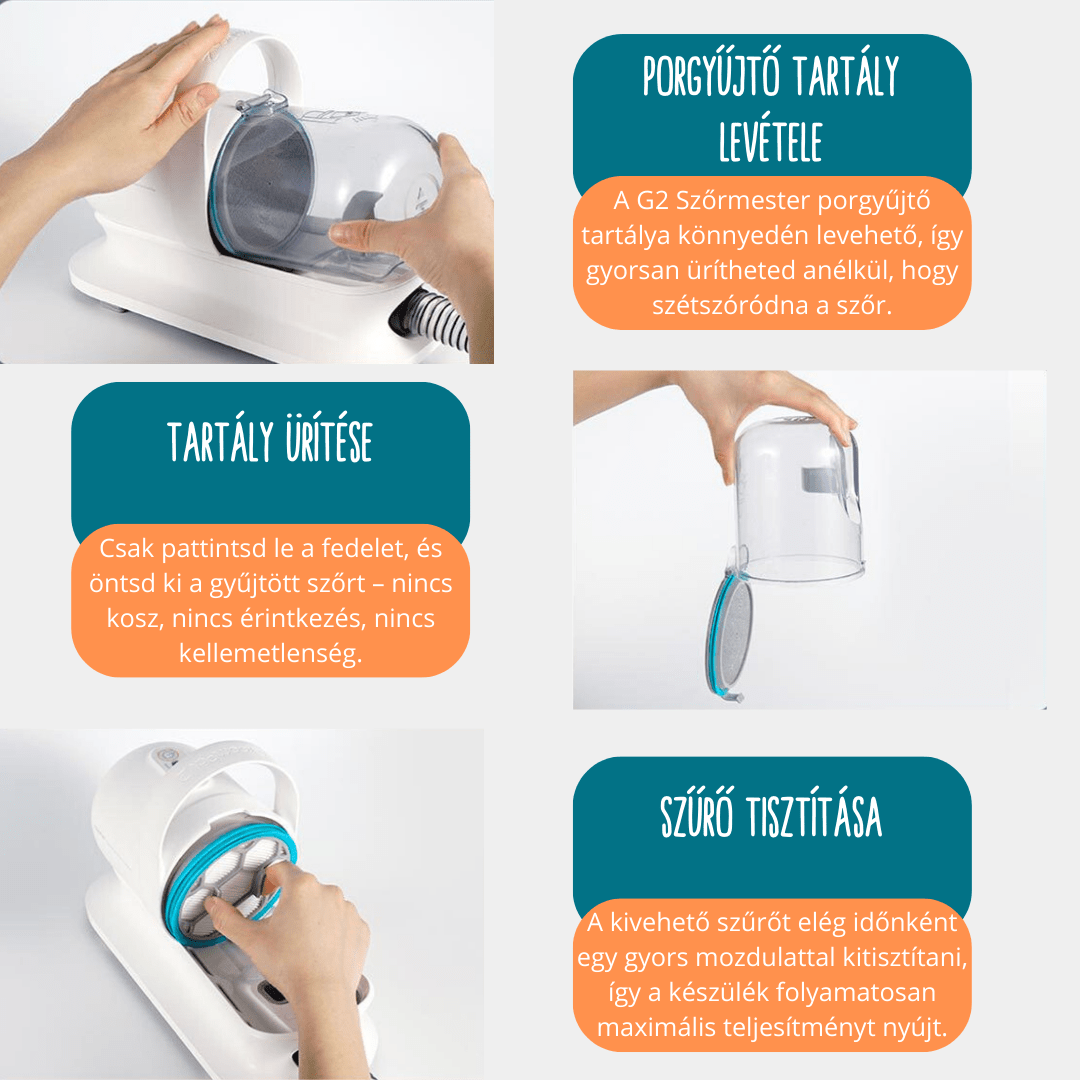 PORGYŰJTŐ TARTÁLY LEVÉTELE

A G2 Szőrmester porgyűjtő tartálya könnyedén levehető, így gyorsan ürítheted anélkül, hogy szétszóródna a szőr.

TARTÁLY ÜRÍTÉSE

Csak pattintsd le a fedelet, és öntsd ki a gyűjtött szőrt – nincs kosz, nincs érintkezés, nincs kellemetlenség.

SZŰRŐ TISZTÍTÁSA

A kivehető szűrőt elég időnként egy gyors mozdulattal kitisztítani, így a készülék folyamatosan maximális teljesítményt nyújt.